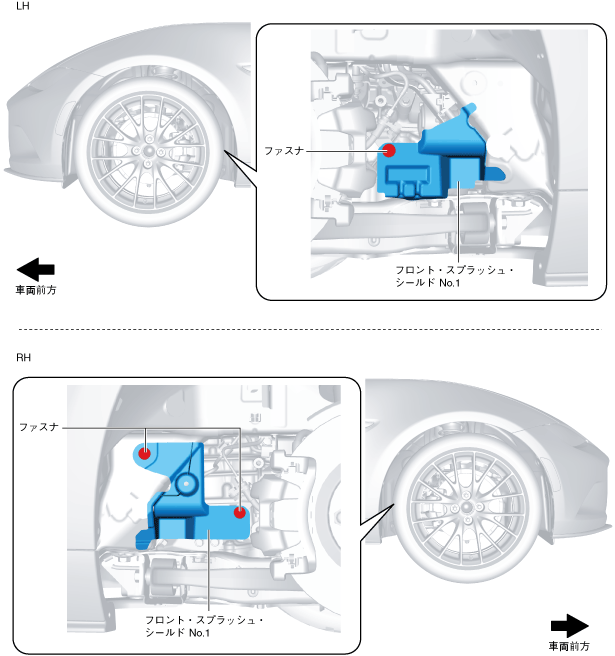 LH

ファスナ

フロント・スプラッシュ・シールド No.1

車両前方

RH

ファスナ

フロント・スプラッシュ・シールド No.1

車両前方