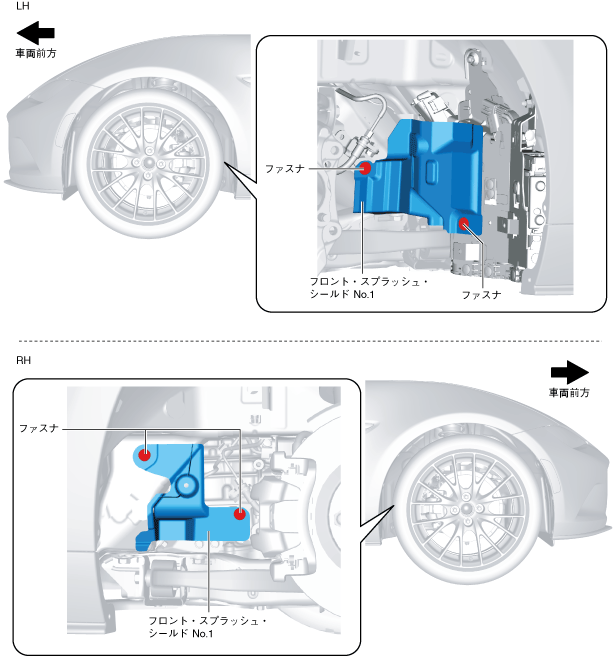 LH

車両前方

ファスナ

フロント・スプラッシュ・シールド No.1

ファスナ

RH

車両前方

ファスナ

フロント・スプラッシュ・シールド No.1