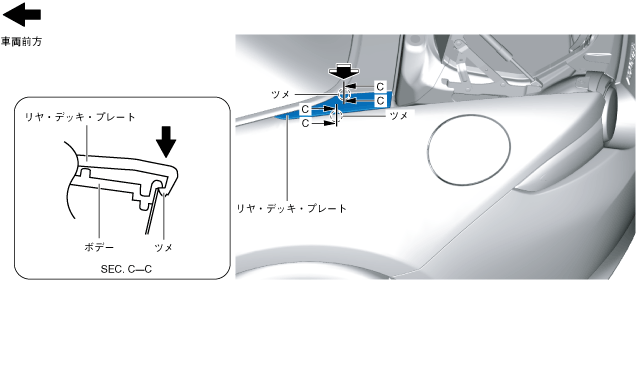 車両前方

リヤ・デッキ・プレート

ボデー

ツメ

SEC. C—C

ツメ

C

C

C

C

ツメ

リヤ・デッキ・プレート