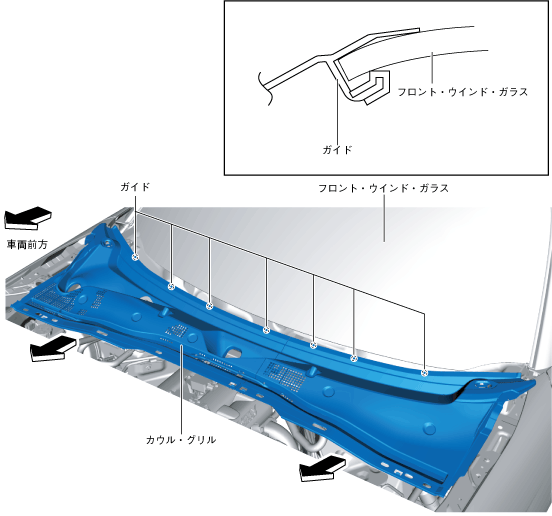 フロント・ウインド・ガラス

ガイド

ガイド

フロント・ウインド・ガラス

車両前方

カウル・グリル