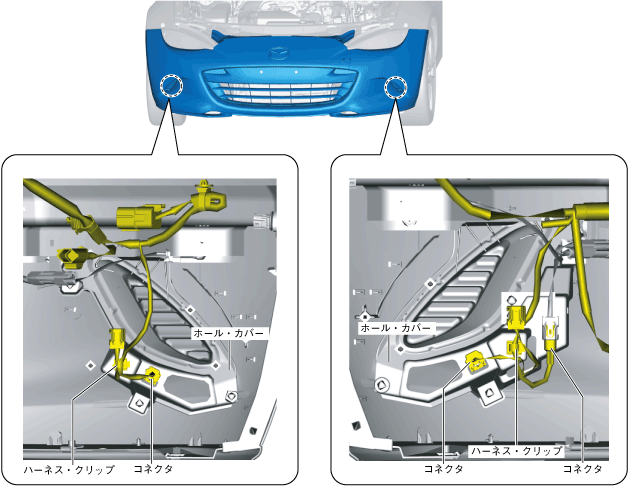 ホール・カバー
ハーネス・クリップ
コネクタ
ホール・カバー
ハーネス・クリップ
コネクタ
コネクタ