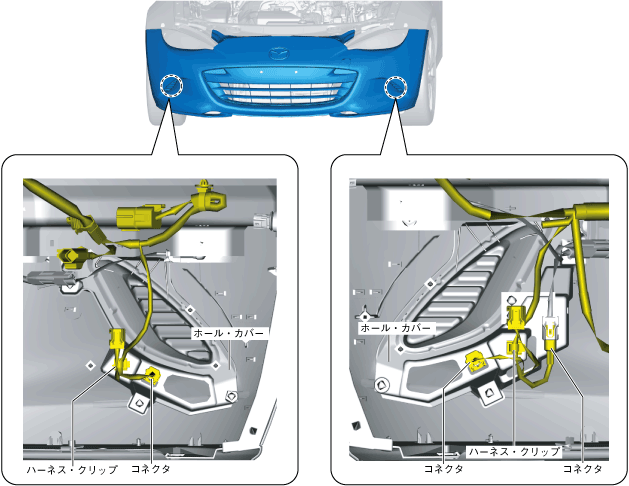 ホール・カバー

ハーネス・クリップ

コネクタ

ホール・カバー

ハーネス・クリップ

コネクタ

コネクタ