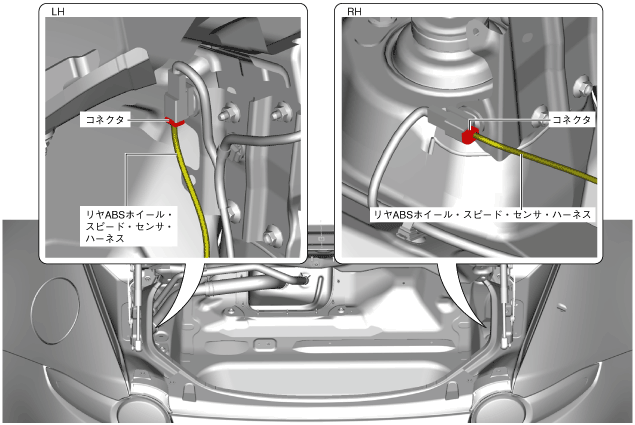 LH

コネクタ

リヤABSホイール・スピード・センサ・ハーネス

RH

コネクタ

リヤABSホイール・スピード・センサ・ハーネス