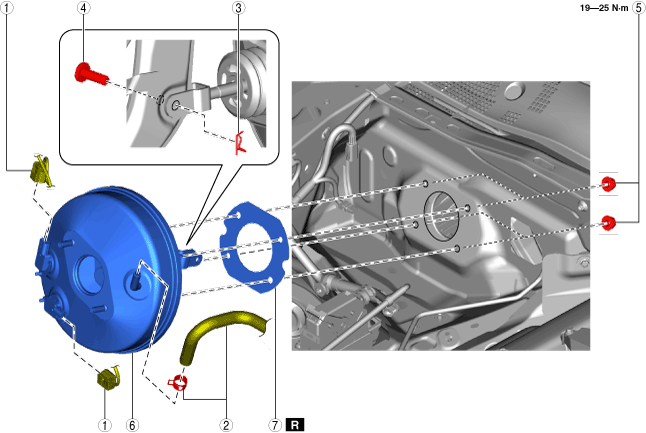 1
4
3
19—25 N·m
5
1
6
2
7
R