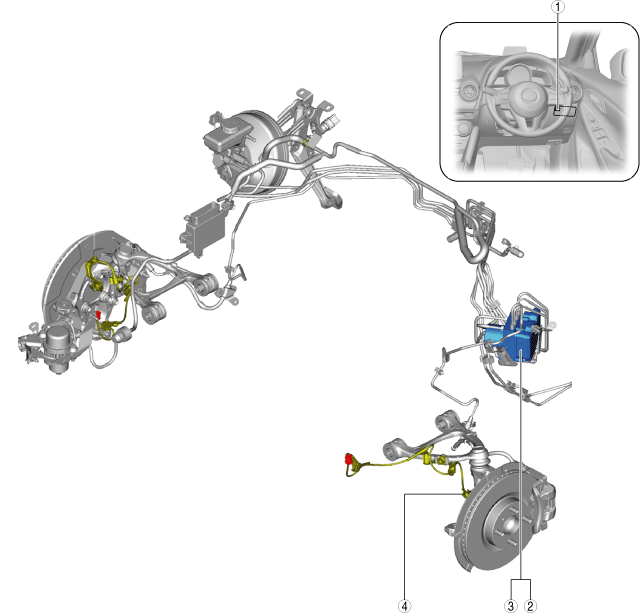 ①
④
③ ②