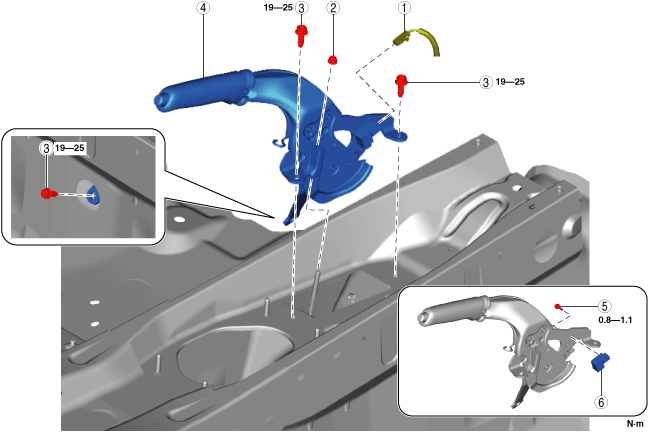 4

19—25 3

2

1

3 19—25

3 19—25

5

0.8—1.1

6

N·m