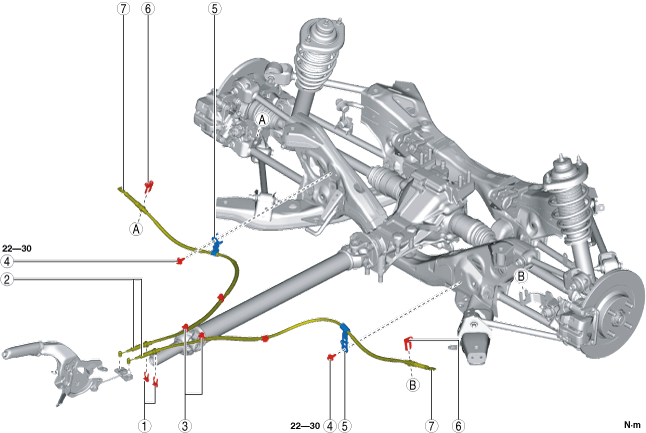 7
6
5
A
A
22—30
4
2
B
B
1
3
22—30
4
5
7
6
N·m