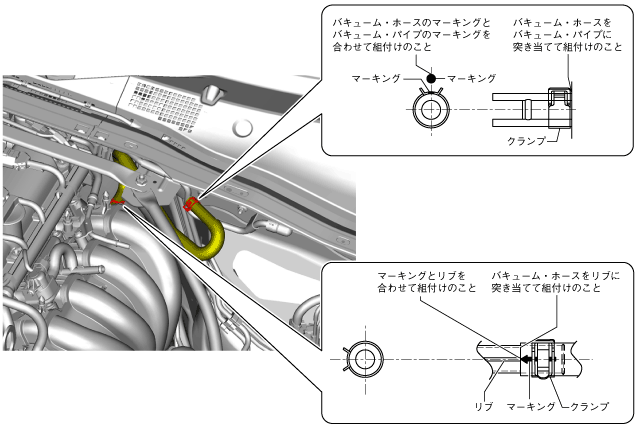 バキューム・ホースのマーキングとバキューム・パイプのマーキングを合わせて組付けのこと

バキューム・ホースをバキューム・パイプに突き当てて組付けのこと

マーキング

マーキング

クランプ

マーキングとリブを合わせて組付けのこと

バキューム・ホースをリブに突き当てて組付けのこと

リブ

マーキング

クランプ