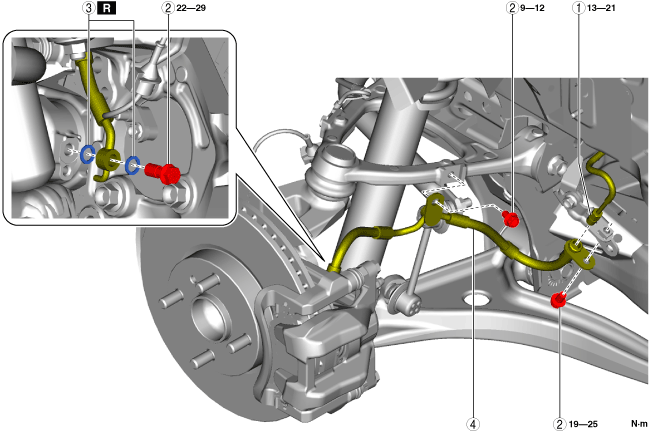 ③ R ② 22—29

② 9—12 ① 13—21

④

② 19—25

N·m