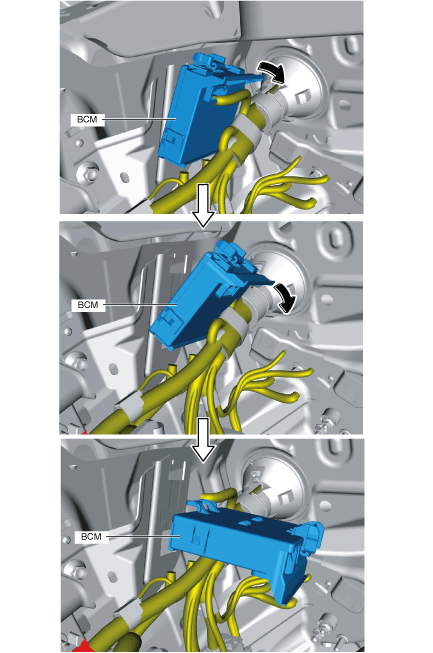 BCM

BCM

BCM