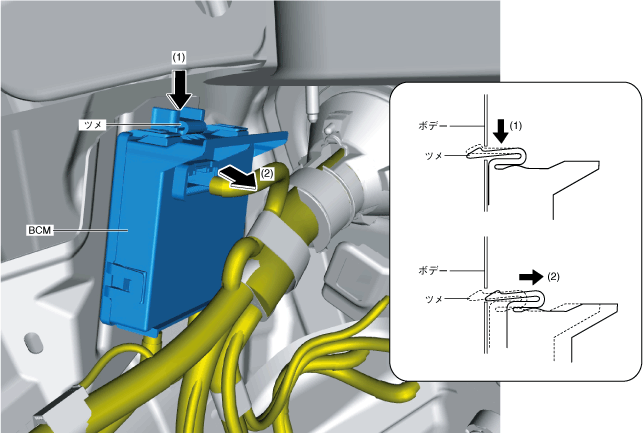 (1)
ツメ
(2)
BCM

ボデー
(1)
ツメ

ボデー
(2)
ツメ