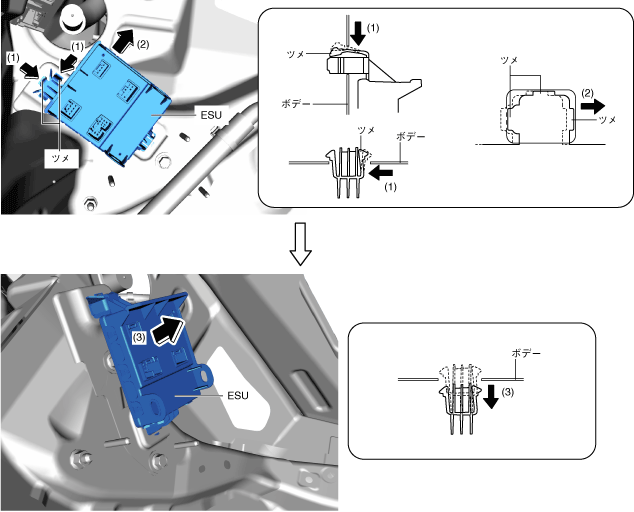 (1)
(1)
(2)
ESU
ツメ

(1)
ツメ
ボデー
ツメ
ボデー
(1)
ツメ
(2)
ツメ

(3)
ESU

ボデー
(3)