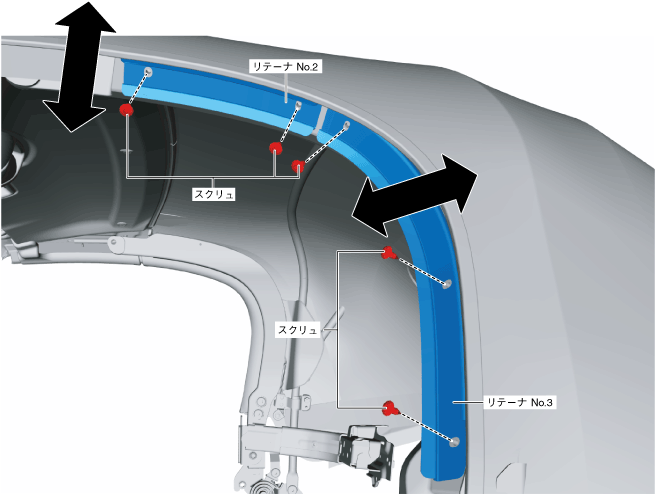 リテーナ No.2

スクリュ

スクリュ

リテーナ No.3