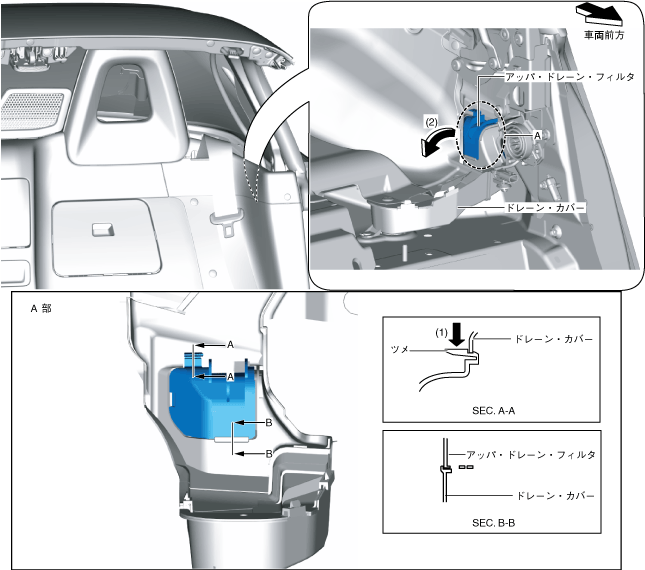 車両前方

アッパ・ドレーン・フィルタ

(2)

A

ドレーン・カバー

A 部

A

A

B

B

(1)

ツメ

ドレーン・カバー

SEC. A-A

アッパ・ドレーン・フィルタ

ドレーン・カバー

SEC. B-B