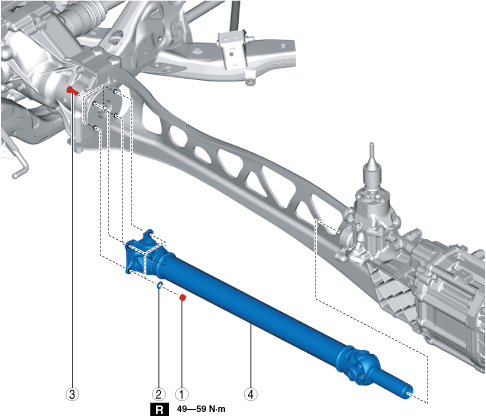 3
2
1
4
R
49—59 N·m