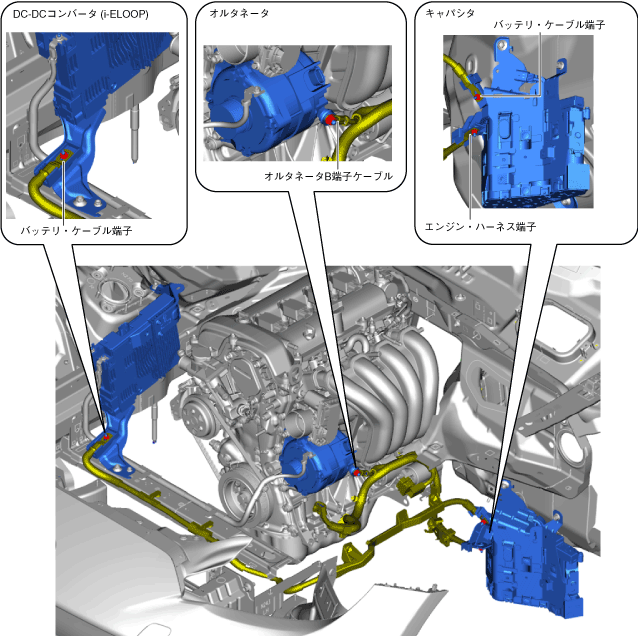 DC-DCコンバータ (i-ELOOP)

バッテリ・ケーブル端子

オルタネータ

オルタネータB端子ケーブル

キャパシタ

バッテリ・ケーブル端子

エンジン・ハーネス端子