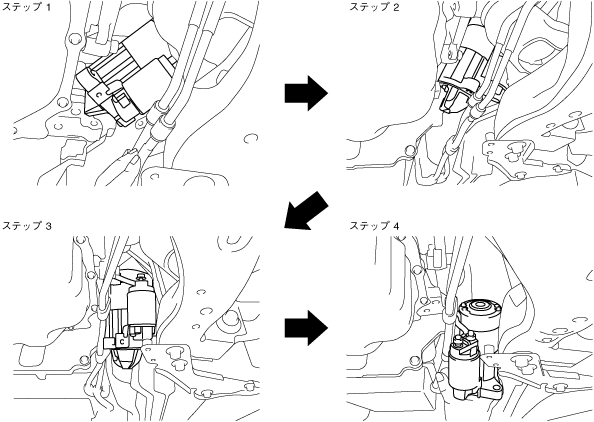 ステップ 1

ステップ 2

ステップ 3

C

ステップ 4