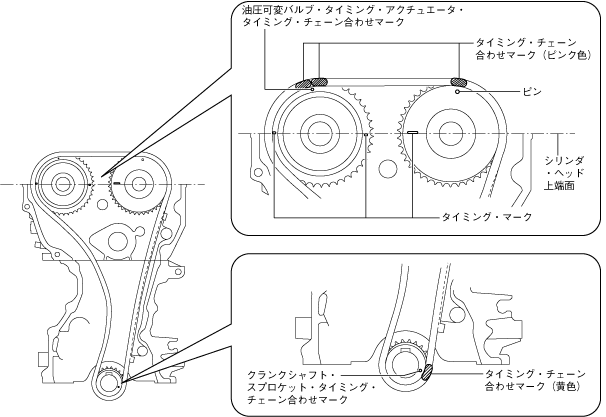 油圧可変バルブ・タイミング・アクチュエータ・タイミング・チェーン合わせマーク

タイミング・チェーン合わせマーク（ピンク色）

ピン

シリンダ・ヘッド上端面

タイミング・マーク

クランクシャフト・スプロケット・タイミング・チェーン合わせマーク

タイミング・チェーン合わせマーク（黄色）