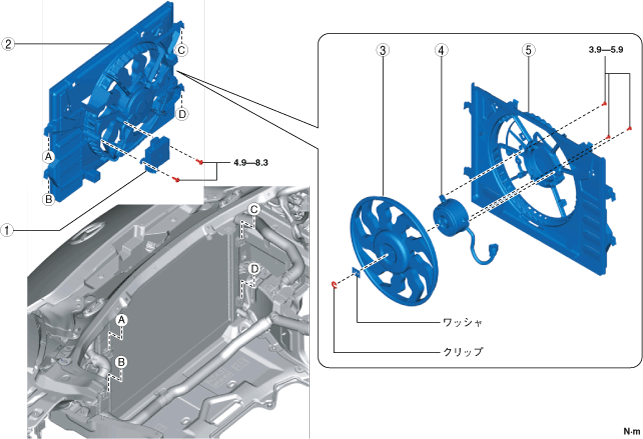 ②
C
D
A
B
4.9—8.3
①
C
D
A
B
③
④
⑤
3.9—5.9
ワッシャ
クリップ
N·m