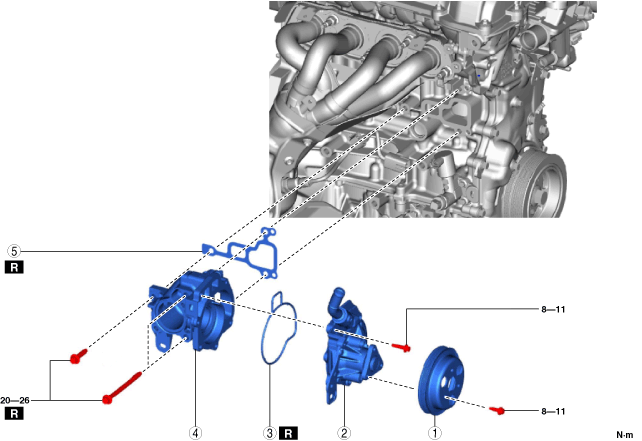 5
R
8—11
20—26
R
8—11
4
3 R
2
1
N·m