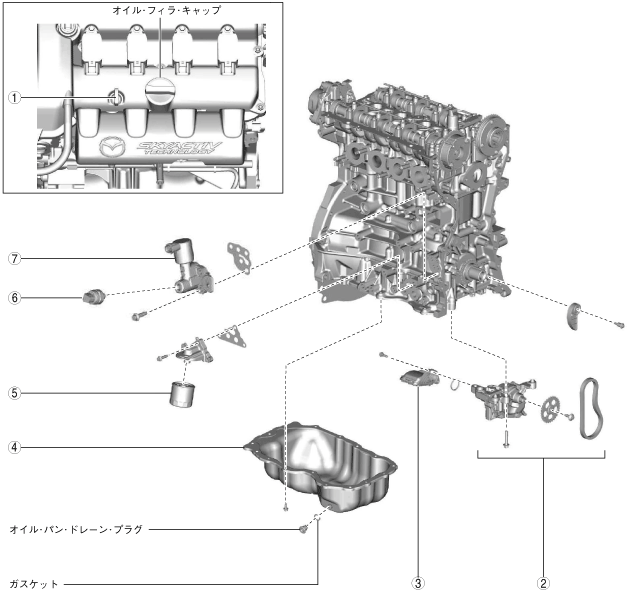 オイル・フィラ・キャップ

①

SKYACTIV TECHNOLOGY

⑦

⑥

⑤

④

オイル・パン・ドレーン・プラグ

ガスケット

③

②