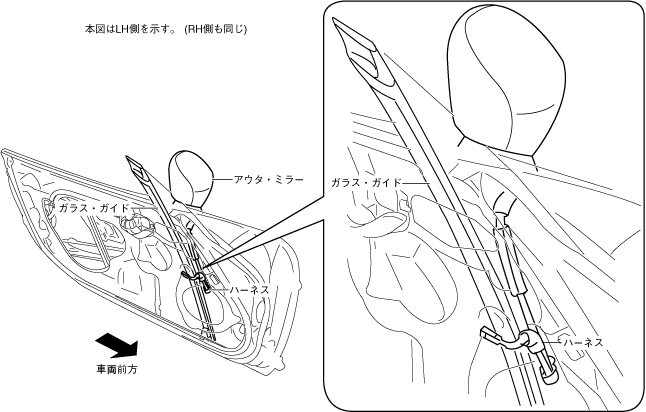 本図はLH側を示す。 (RH側も同じ)

アウタ・ミラー

ガラス・ガイド

ハーネス

車両前方

ガラス・ガイド

ハーネス