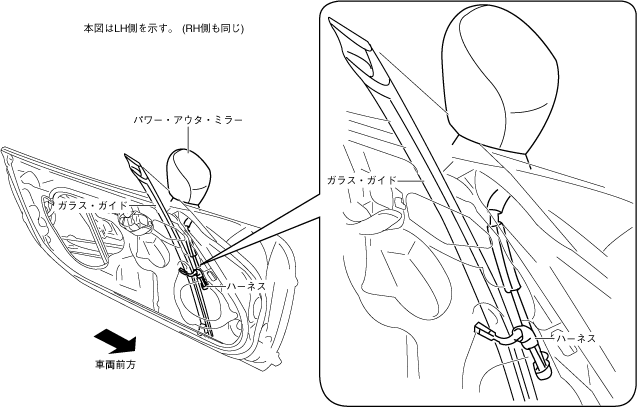 本図はLH側を示す。(RH側も同じ)

パワー・アウタ・ミラー

ガラス・ガイド

ハーネス

車両前方

ガラス・ガイド

ハーネス