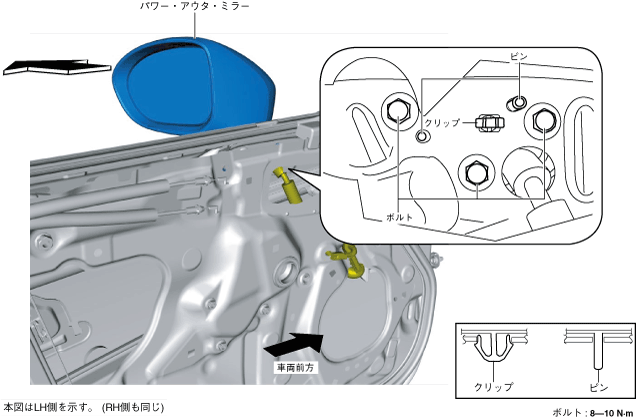 パワー・アウタ・ミラー

ピン

クリップ

ボルト

車両前方

クリップ

ピン

本図はLH側を示す。 (RH側も同じ)

ボルト : 8—10 N·m