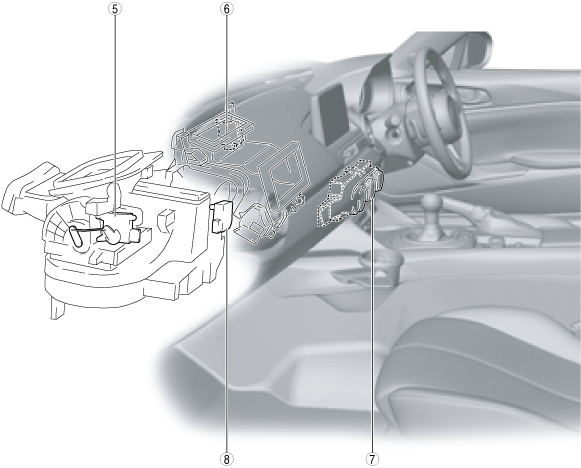 ⑤
⑥
⑧
⑦