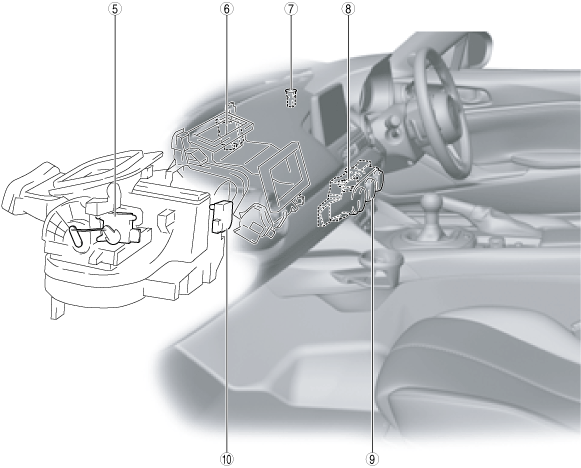 ⑤
⑥
⑦
⑧
⑩
⑨