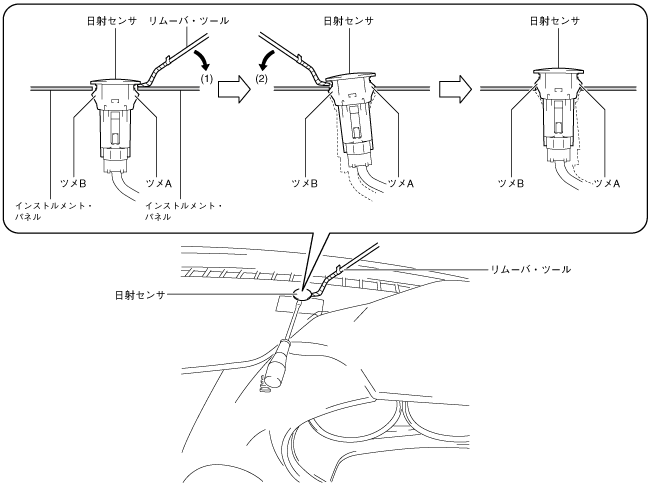 日射センサ

リムーバ・ツール

(1)

ツメB

ツメA

インストルメント・パネル

インストルメント・パネル

日射センサ

(2)

ツメB

ツメA

日射センサ

ツメB

ツメA

リムーバ・ツール

日射センサ