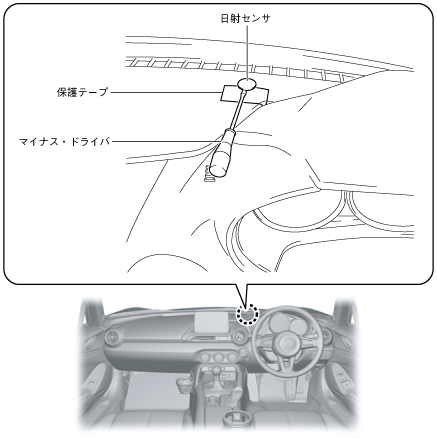 日射センサ
保護テープ
マイナス・ドライバ