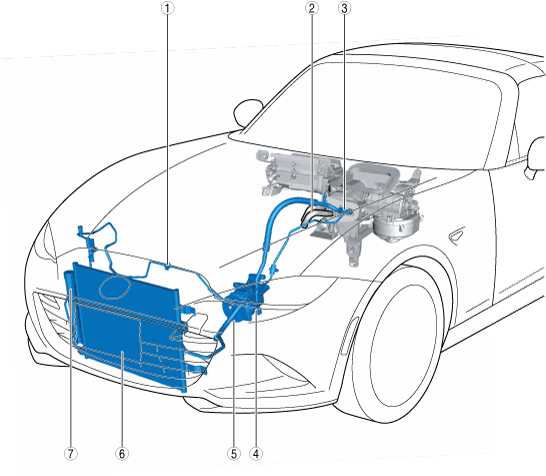 ①
②
③
⑦
⑥
⑤
④