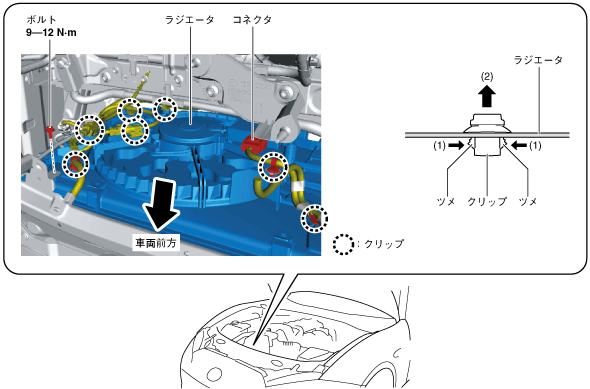 ボルト
9—12 N·m

ラジエータ

コネクタ

車両前方

: クリップ

ラジエータ

(2)

(1)

(1)

ツメ

クリップ

ツメ