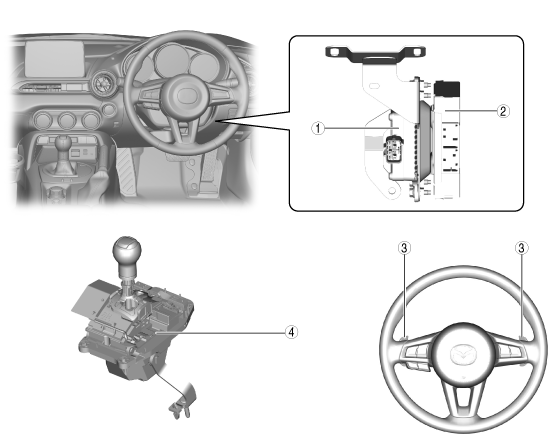 1
2
3
3
4