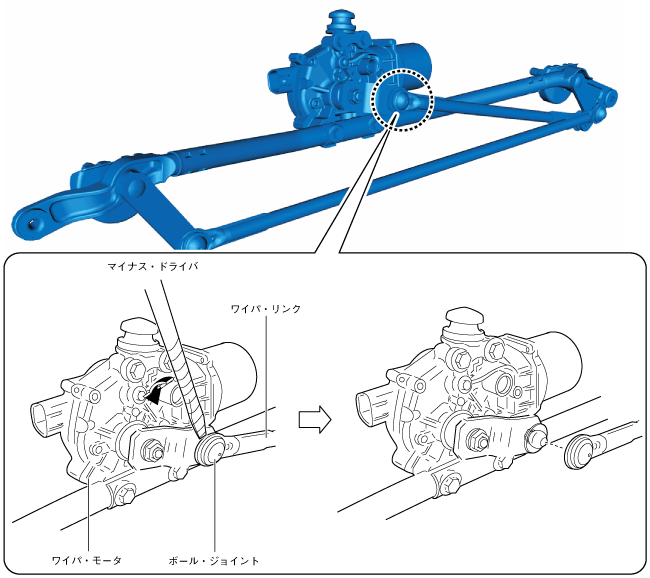 マイナス・ドライバ

ワイパ・リンク

ワイパ・モータ

ボール・ジョイント