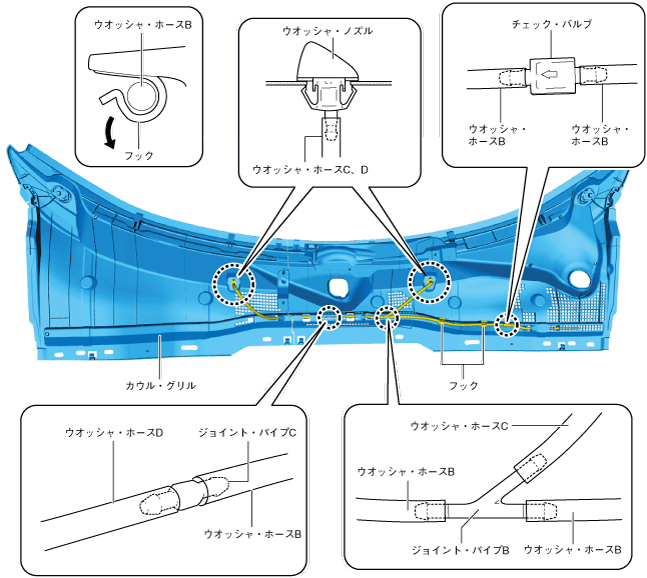 ウオッシャ・ホースB

フック

ウオッシャ・ノズル

ウオッシャ・ホースC、D

チェック・バルブ

ウオッシャ・ホースB

ウオッシャ・ホースB

カウル・グリル

フック

ウオッシャ・ホースD

ジョイント・パイプC

ウオッシャ・ホースB

ウオッシャ・ホースC

ウオッシャ・ホースB

ジョイント・パイプB

ウオッシャ・ホースB