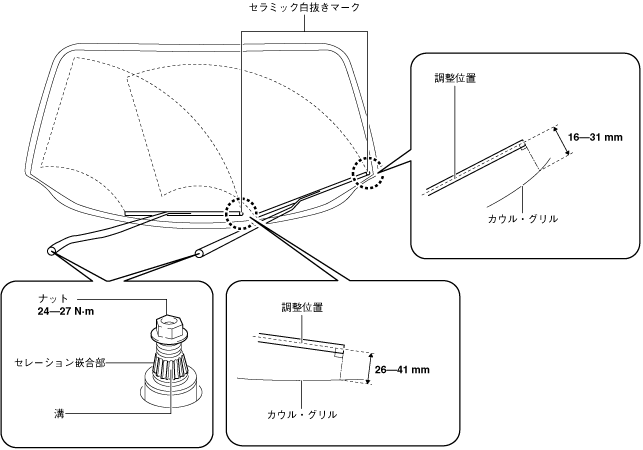 セラミック白抜きマーク

調整位置

16—31 mm

カウル・グリル

ナット
24—27 N·m

セレーション嵌合部

溝

調整位置

26—41 mm

カウル・グリル