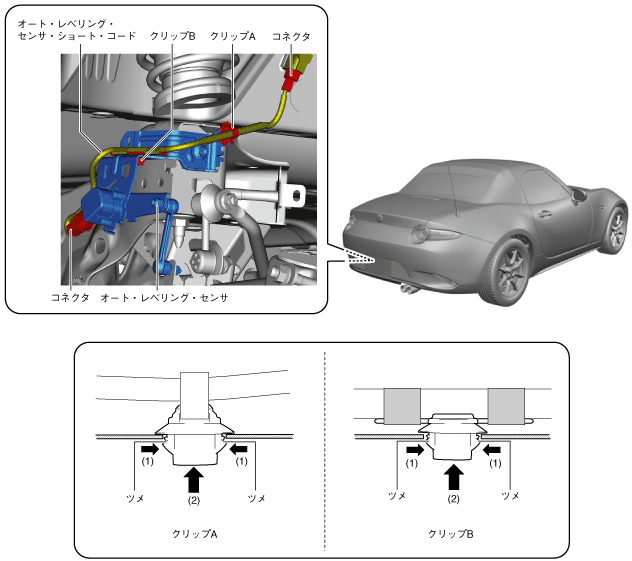 オート・レベリング・センサ・ショート・コード

クリップB

クリップA

コネクタ

コネクタ

オート・レベリング・センサ

(1)

(1)

(2)

ツメ

ツメ

クリップA

(1)

(1)

(2)

ツメ

ツメ

クリップB