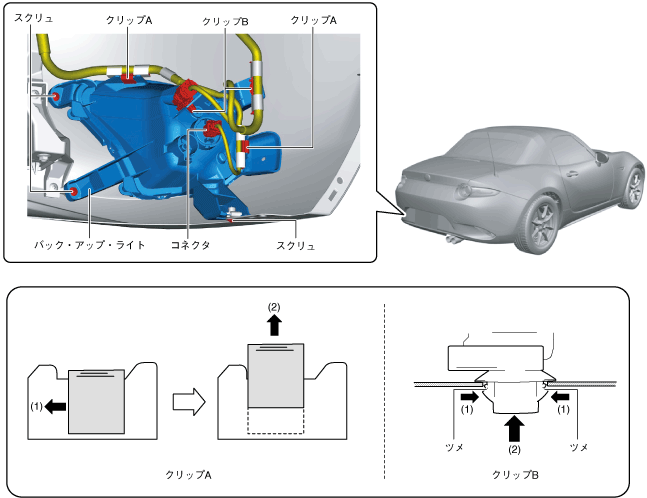 スクリュ
クリップA
クリップB
クリップA
バック・アップ・ライト
コネクタ
スクリュ

(1)
(2)
クリップA

(1)
(1)
(2)
ツメ
ツメ
クリップB