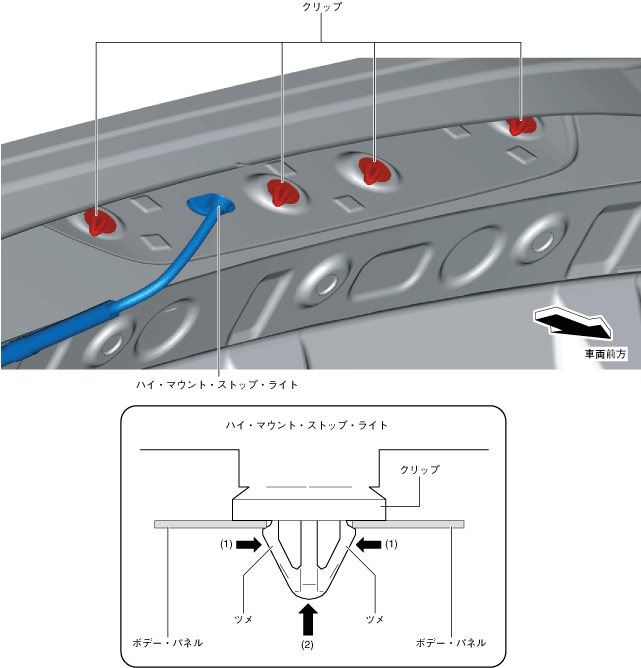 クリップ

車両前方

ハイ・マウント・ストップ・ライト

ハイ・マウント・ストップ・ライト

クリップ

(1)

(1)

ツメ

ツメ

ボデー・パネル

(2)

ボデー・パネル