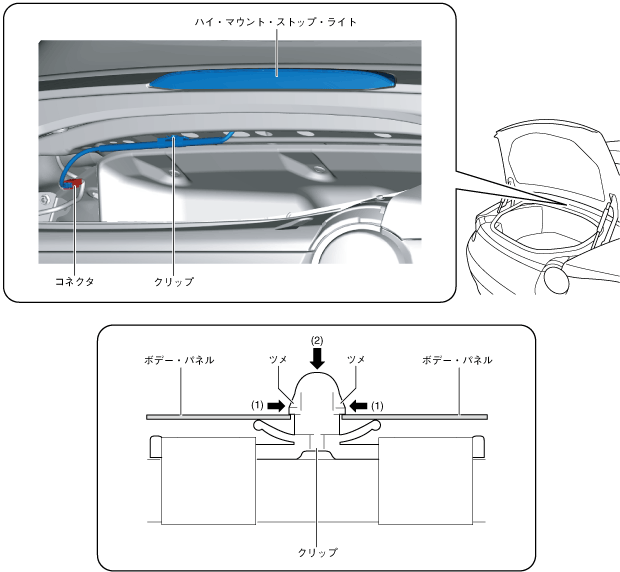 ハイ・マウント・ストップ・ライト

コネクタ

クリップ

(2)

ボデー・パネル

ツメ

ツメ

ボデー・パネル

(1)

(1)

クリップ