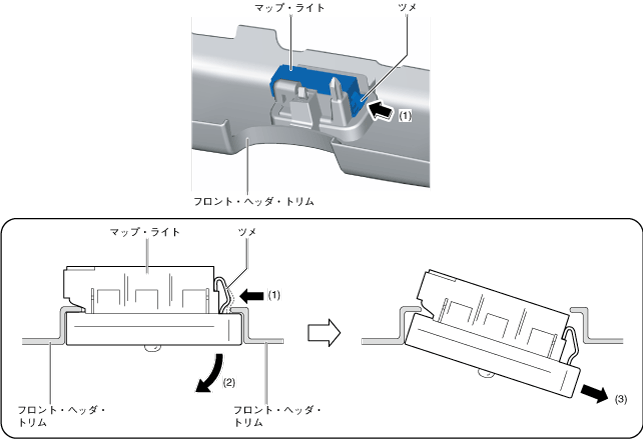 マップ・ライト
ツメ
(1)
フロント・ヘッダ・トリム

マップ・ライト
ツメ
(1)
(2)
フロント・ヘッダ・トリム
フロント・ヘッダ・トリム
(3)