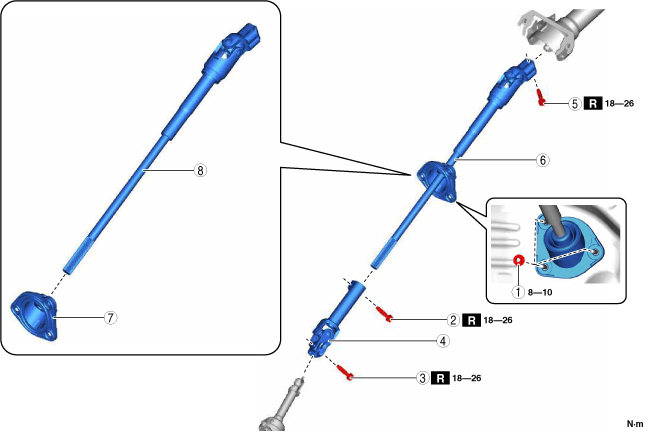 8

7

5 R 18—26

6

1 8—10

2 R 18—26

4

3 R 18—26

N·m