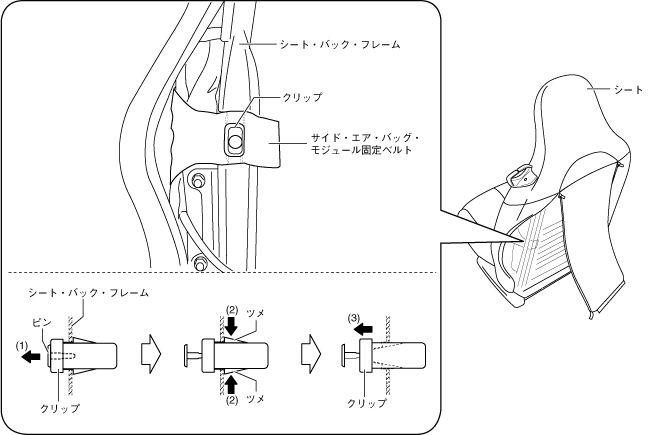 シート・バック・フレーム

クリップ

サイド・エア・バッグ・モジュール固定ベルト

シート

シート・バック・フレーム

ピン

(1)

クリップ

(2)

ツメ

(2)

ツメ

(3)

クリップ