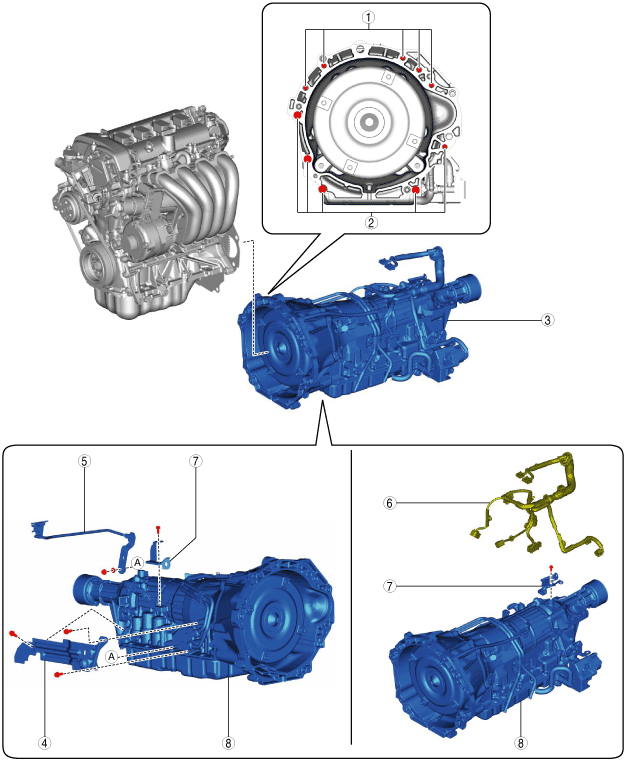 ①
②
③
⑤
⑦
A
A
④
⑧
⑥
⑦
⑧