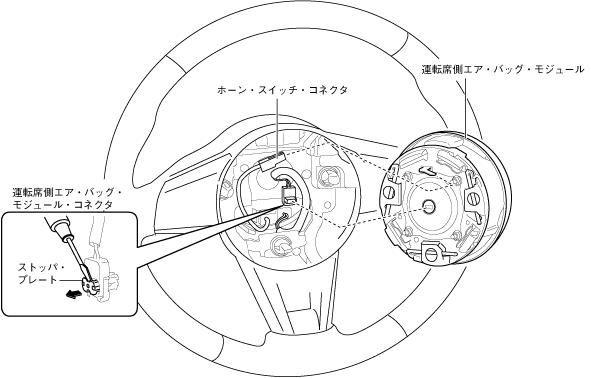 運転席側エア・バッグ・モジュール

ホーン・スイッチ・コネクタ

運転席側エア・バッグ・モジュール・コネクタ

ストッパ・プレート