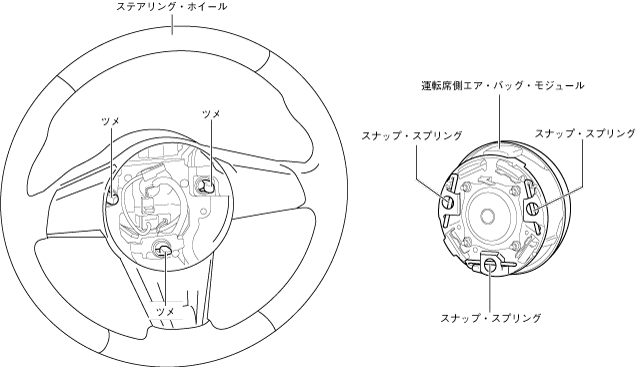 ステアリング・ホイール

ツメ

ツメ

ツメ

運転席側エア・バッグ・モジュール

スナップ・スプリング

スナップ・スプリング

スナップ・スプリング