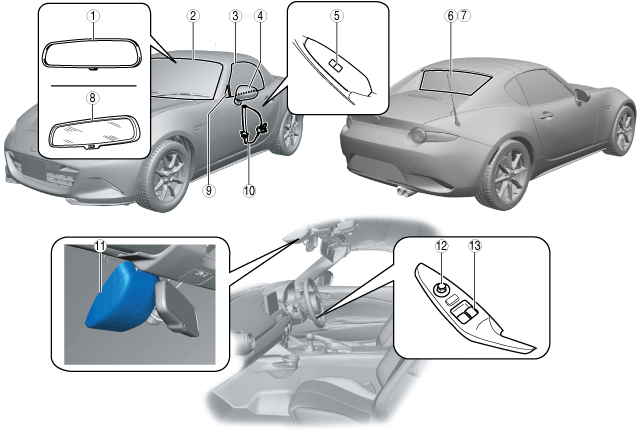 1
2
3
4
5
6 7
8
9
10
11
12
13