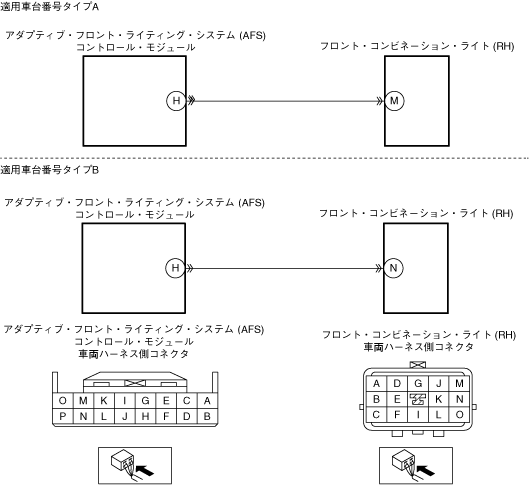 適用車台番号タイプA

アダプティブ・フロント・ライティング・システム (AFS) コントロール・モジュール

フロント・コンビネーション・ライト (RH)

H

M

適用車台番号タイプB

アダプティブ・フロント・ライティング・システム (AFS) コントロール・モジュール

フロント・コンビネーション・ライト (RH)

H

N

アダプティブ・フロント・ライティング・システム (AFS) コントロール・モジュール 車両ハーネス側コネクタ

| O | M | K | I | G | E | C | A |
|---|---|---|---|---|---|---|---|
| P | N | L | J | H | F | D | B |

フロント・コンビネーション・ライト (RH) 車両ハーネス側コネクタ

| A | D | G | J | M |
|---|---|---|---|---|
| B | E |  | K | N |
| C | F | I | L | O |